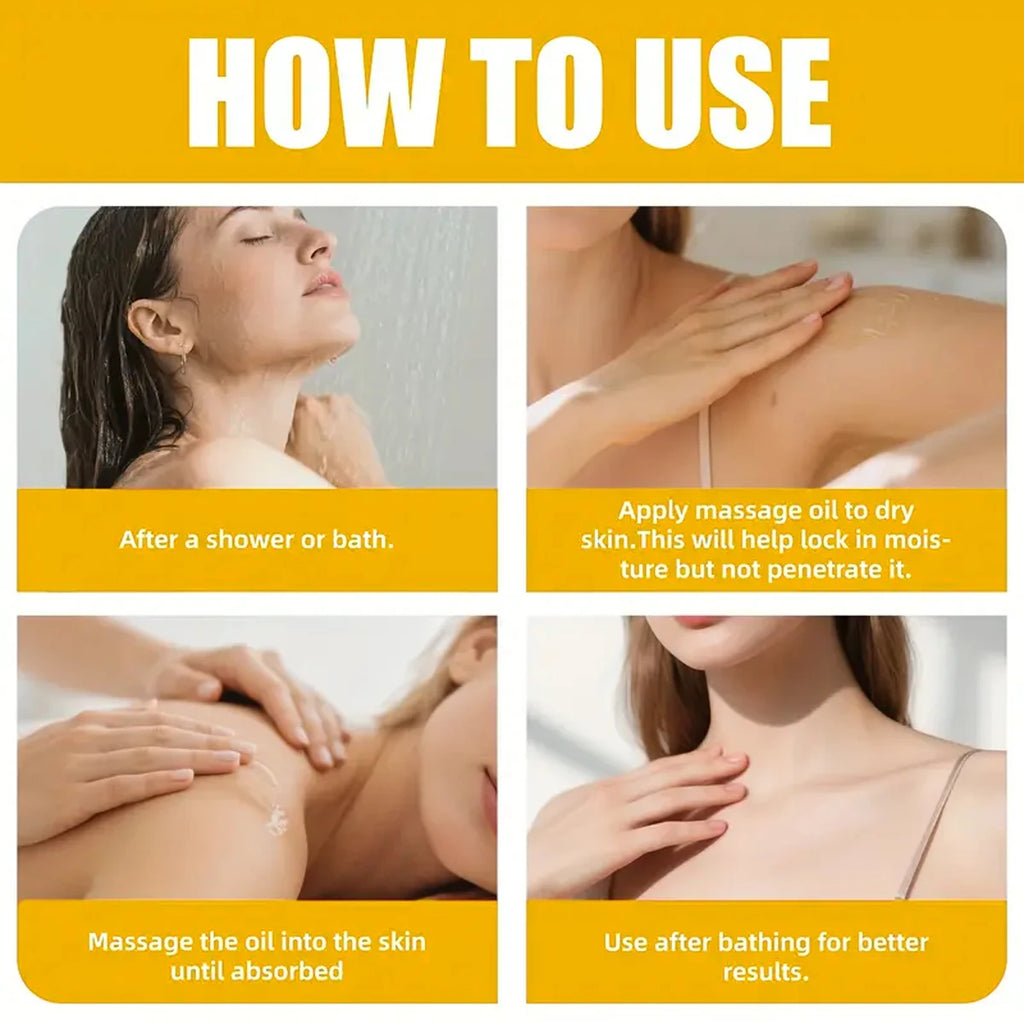 HOW TO USE

After a shower or bath.

Apply massage oil to dry skin.This will help lock in moisture but not penetrate it.

Massage the oil into the skin until absorbed

Use after bathing for better results.