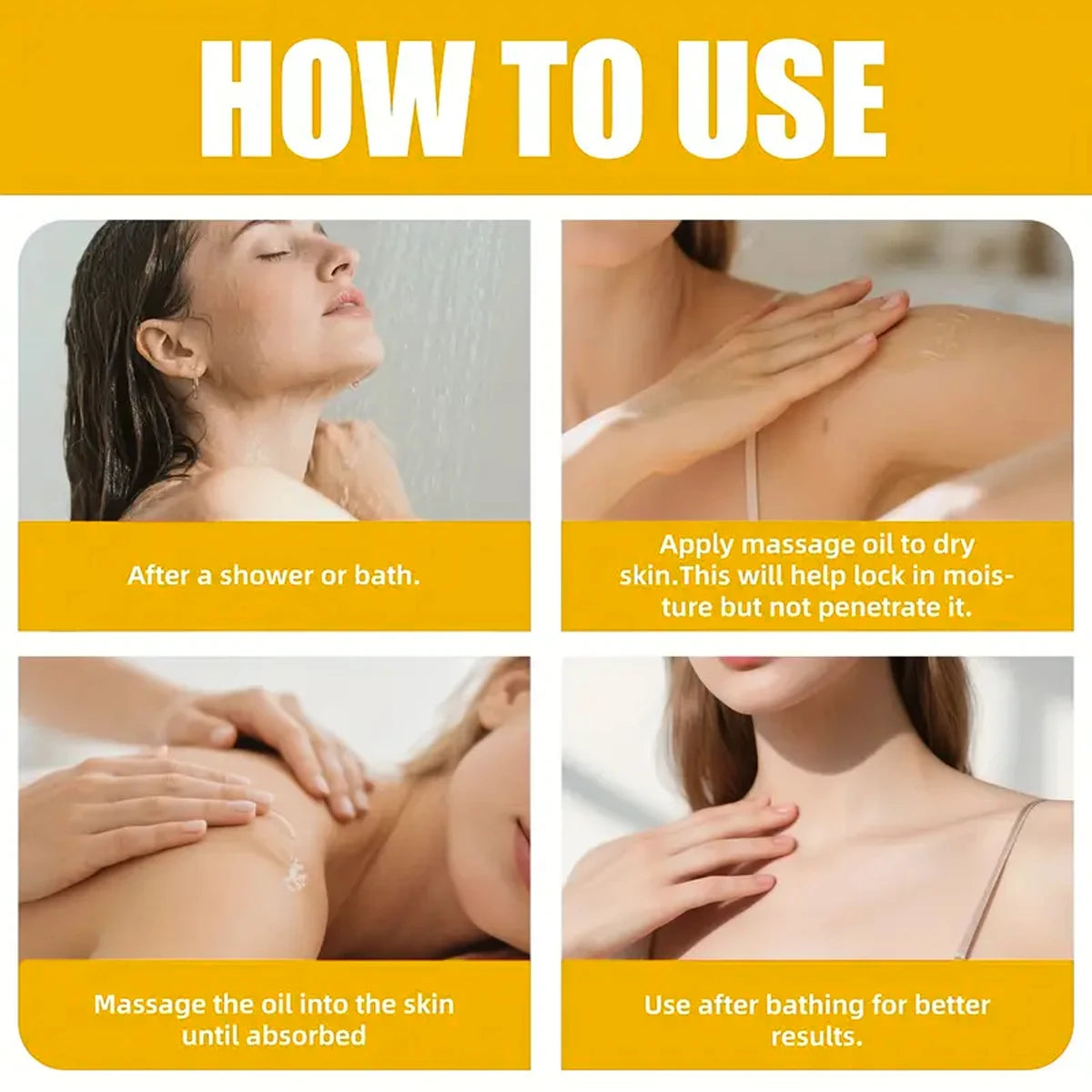 HOW TO USE

After a shower or bath.

Apply massage oil to dry skin.This will help lock in moisture but not penetrate it.

Massage the oil into the skin until absorbed

Use after bathing for better results.